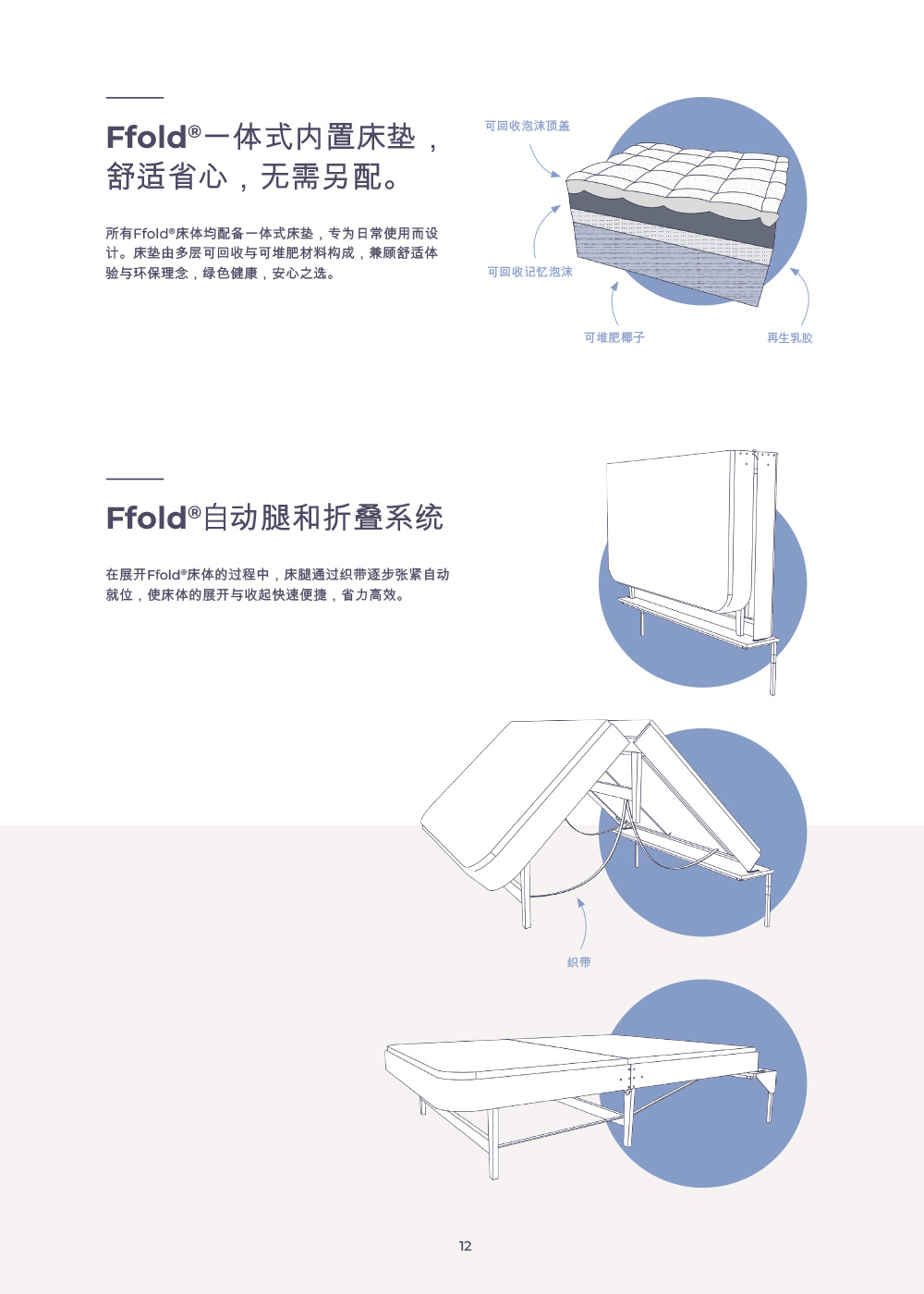 Ffold®一体式内置床垫，舒适省心，无需另配。

所有Ffold®床体均配备一体式床垫，专为日常使用而设计。床垫由多层可回收与可堆肥材料构成，兼顾舒适体验与环保理念，绿色健康，安心之选。

可回收泡沫顶盖

可回收记忆泡沫

可堆肥椰子

再生乳胶

Ffold®自动腿和折叠系统

在展开Ffold®床体的过程中，床腿通过织带逐步张紧自动就位，使床体的展开与收起快速便捷，省力高效。

织带

12